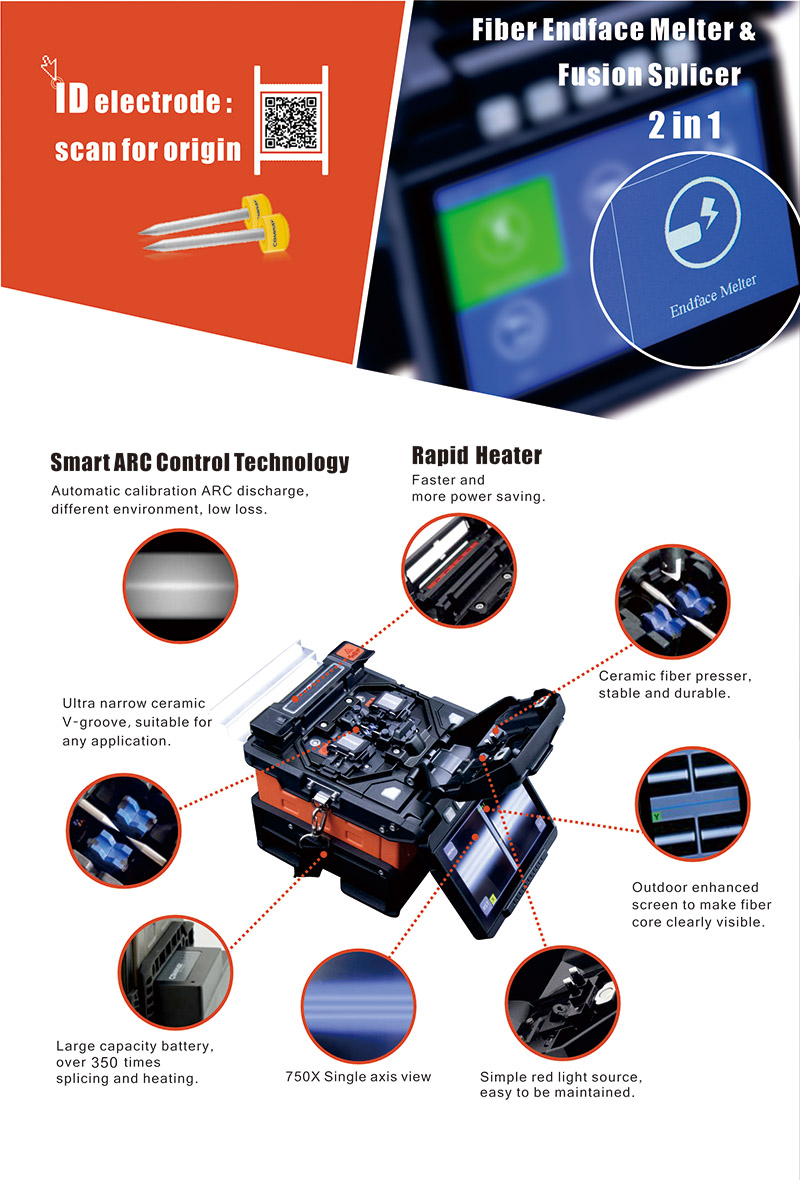 ID electrode : scan for origin

Fiber Endface Melter & Fusion Splicer
2 in 1

Endface Melter

Smart ARC Control Technology
Automatic calibration ARC discharge, different environment, low loss.

Rapid Heater
Faster and more power saving.

Ceramic fiber presser, stable and durable.

Ultra narrow ceramic V-groove, suitable for any application.

Outdoor enhanced screen to make fiber core clearly visible.

Large capacity battery, over 350 times splicing and heating.

750X Single axis view

Simple red light source, easy to be maintained.